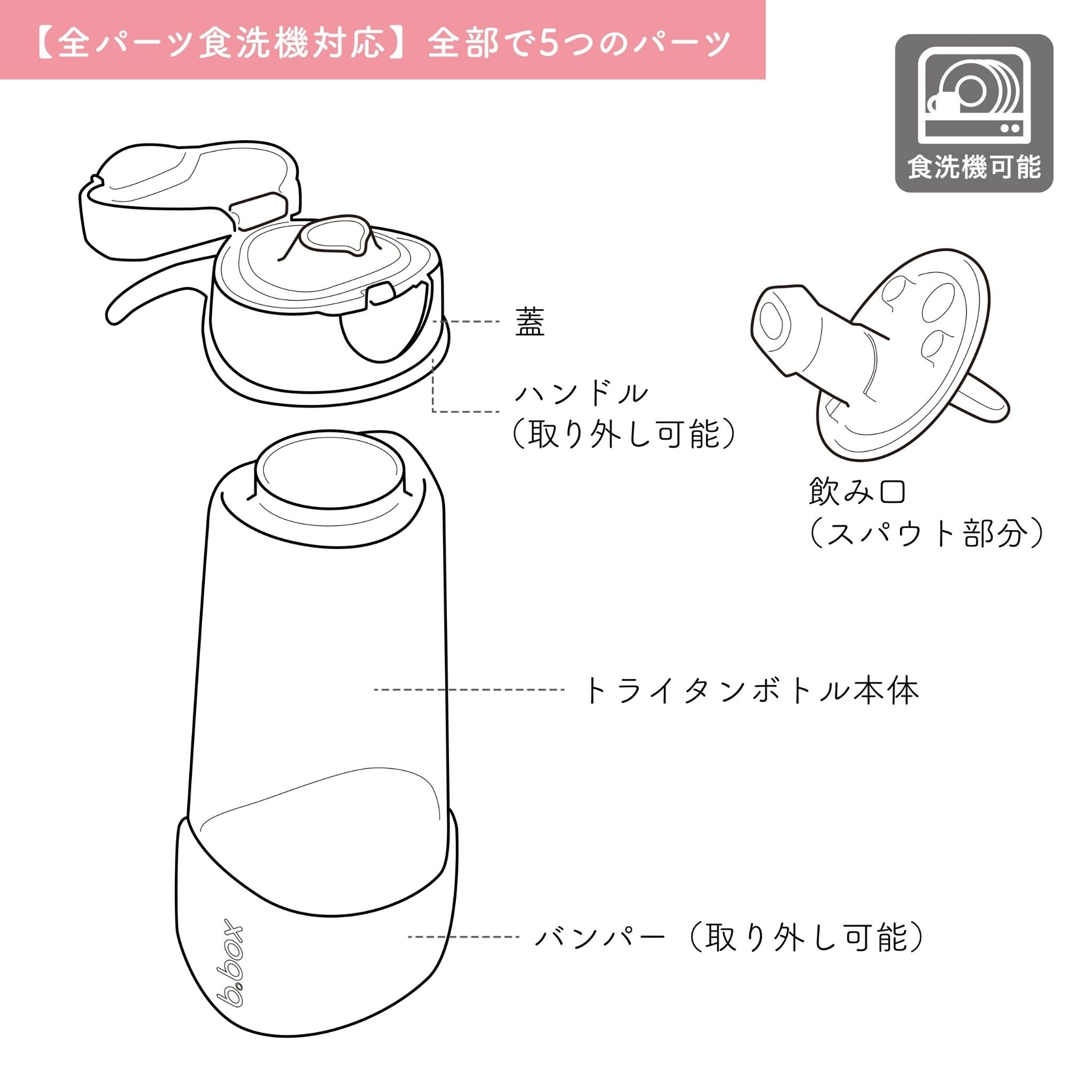 【全パーツ食洗機対応】全部で5つのパーツ

食洗機可能

蓋

ハンドル
（取り外し可能）

飲み口
（スパウト部分）

トライタンボトル本体

バンパー（取り外し可能）

b.box